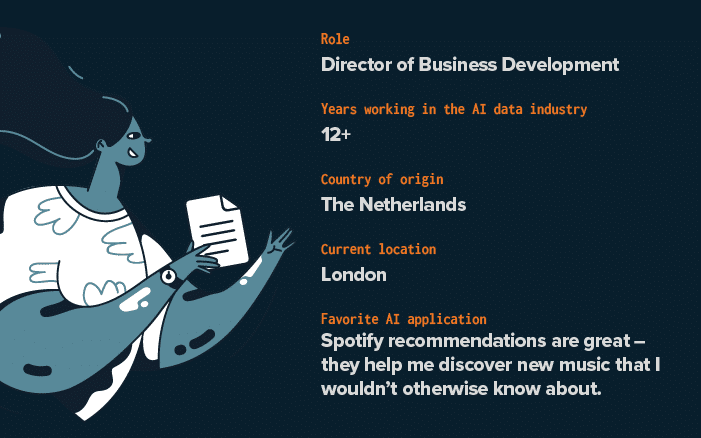 Role
Director of Business Development

Years working in the AI data industry
12+

Country of origin
The Netherlands

Current location
London

Favorite AI application
Spotify recommendations are great – they help me discover new music that I wouldn't otherwise know about.