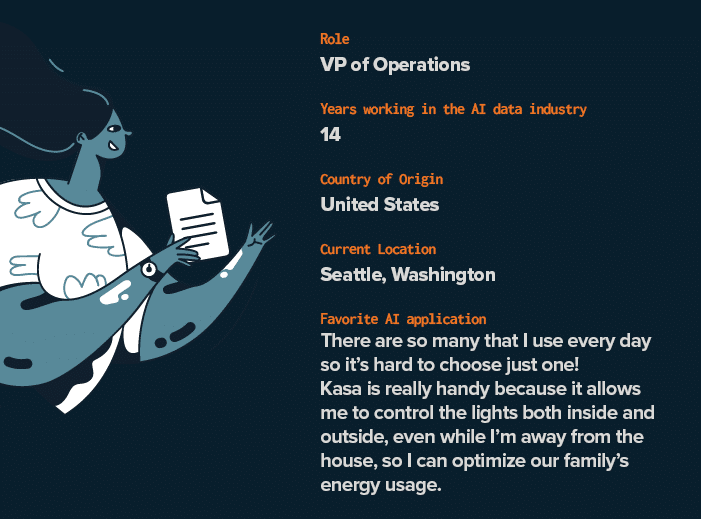 Role
VP of Operations

Years working in the AI data industry
14

Country of Origin
United States

Current Location
Seattle, Washington

Favorite AI application
There are so many that I use every day so it's hard to choose just one!
Kasa is really handy because it allows me to control the lights both inside and outside, even while I'm away from the house, so I can optimize our family's energy usage.